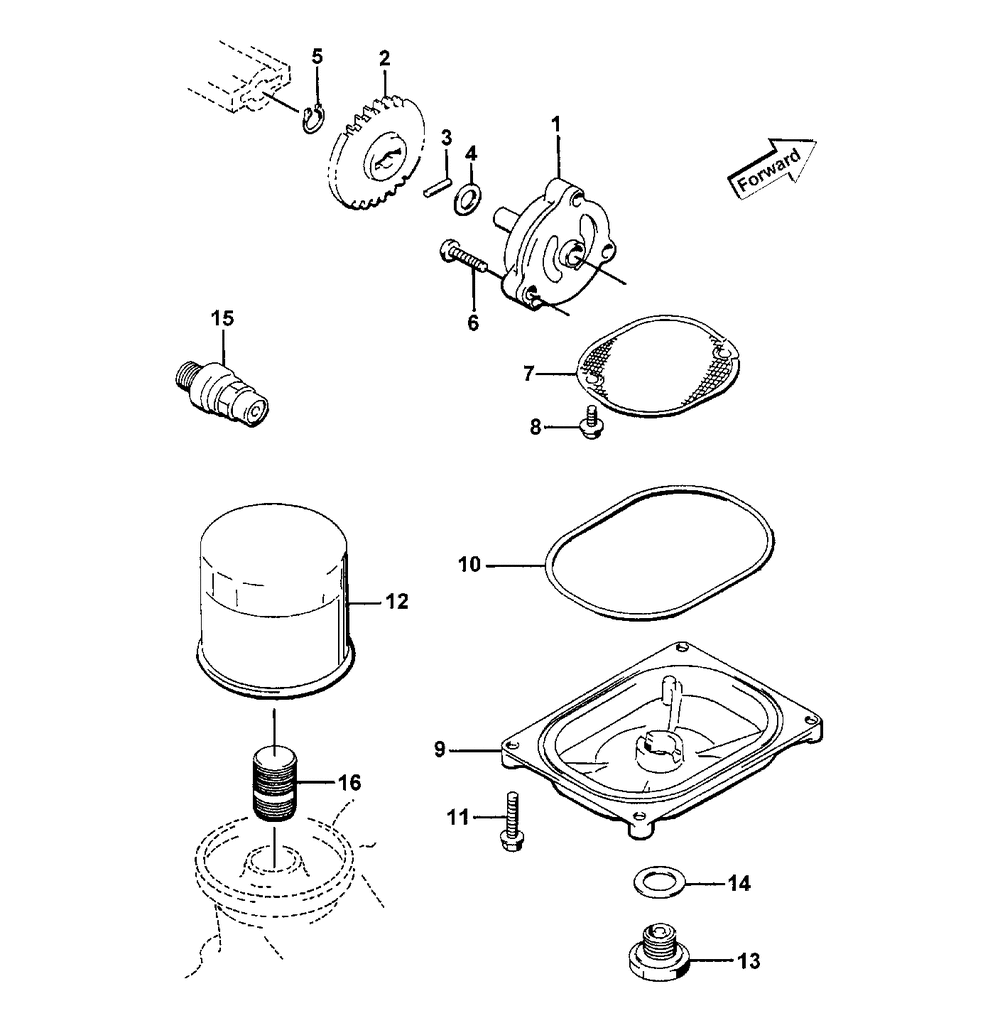 5
2
3
4
1
Forward
6
15
7
8
10
12
9
16
11
14
13